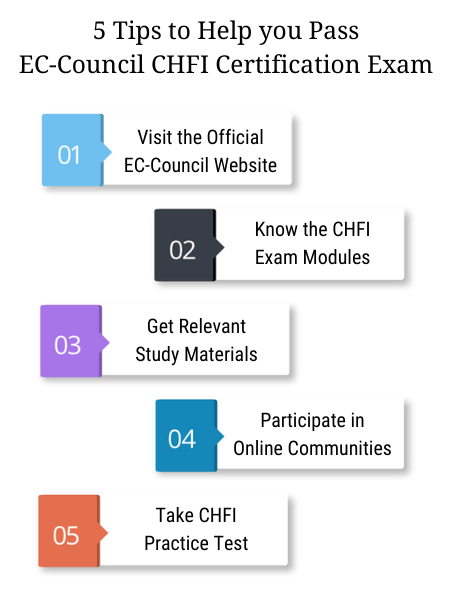 5 Tips to Help you Pass
EC-Council CHFI Certification Exam

01
Visit the Official EC-Council Website

02
Know the CHFI Exam Modules

03
Get Relevant Study Materials

04
Participate in Online Communities

05
Take CHFI Practice Test