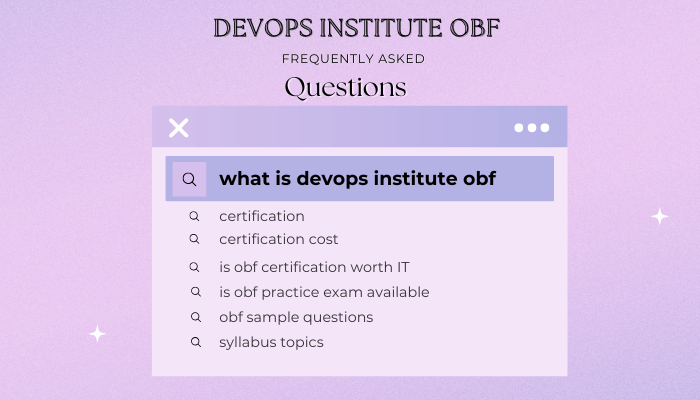 DEVOPS INSTITUTE OBF

FREQUENTLY ASKED

Questions

what is devops institute obf

certification

certification cost

is obf certification worth IT

is obf practice exam available

obf sample questions

syllabus topics