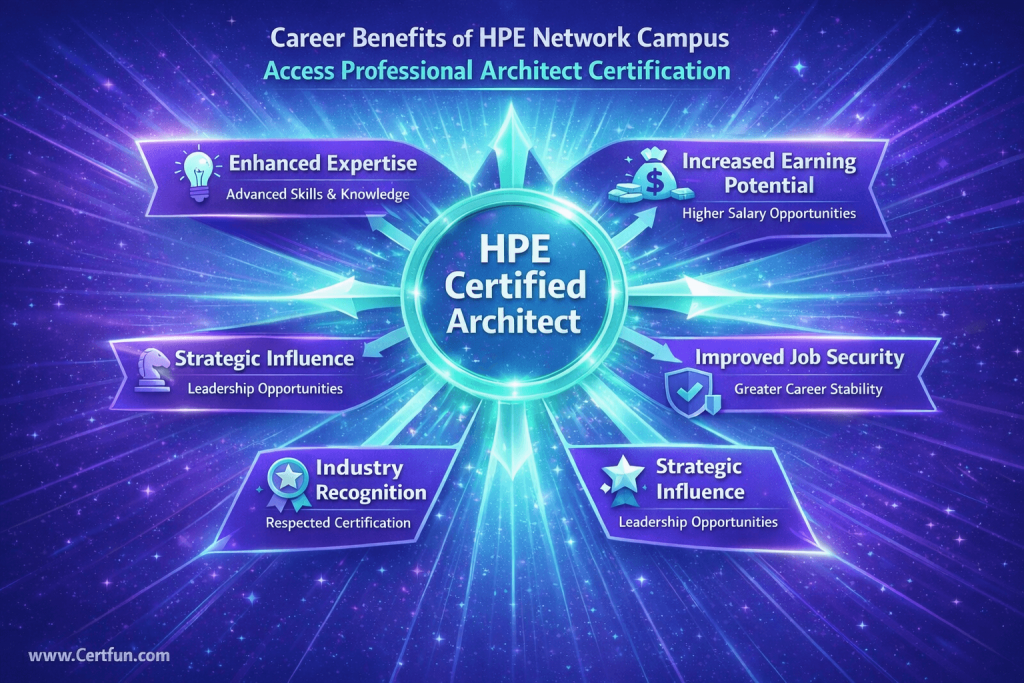 Career Benefits of HPE Network Campus
Access Professional Architect Certification

Enhanced Expertise
Advanced Skills & Knowledge

Increased Earning Potential
Higher Salary Opportunities

HPE Certified Architect

Strategic Influence
Leadership Opportunities

Improved Job Security
Greater Career Stability

Industry Recognition
Respected Certification

Strategic Influence
Leadership Opportunities

www.Certfun.com