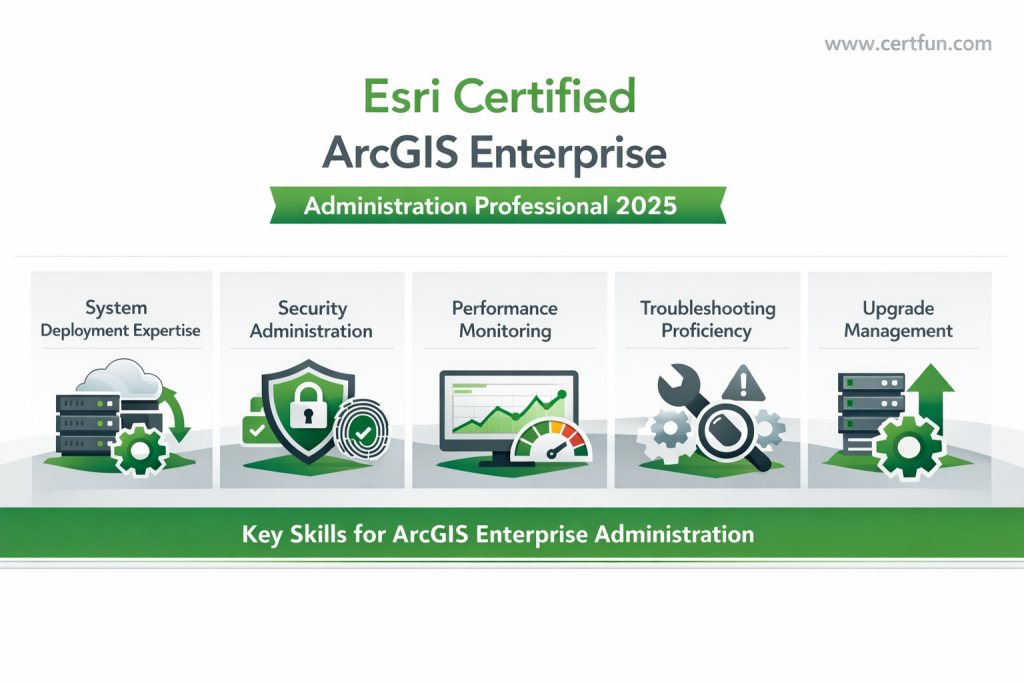 www.certfun.com

Esri Certified
ArcGIS Enterprise
Administration Professional 2025

System Deployment Expertise

Security Administration

Performance Monitoring

Troubleshooting Proficiency

Upgrade Management

Key Skills for ArcGIS Enterprise Administration